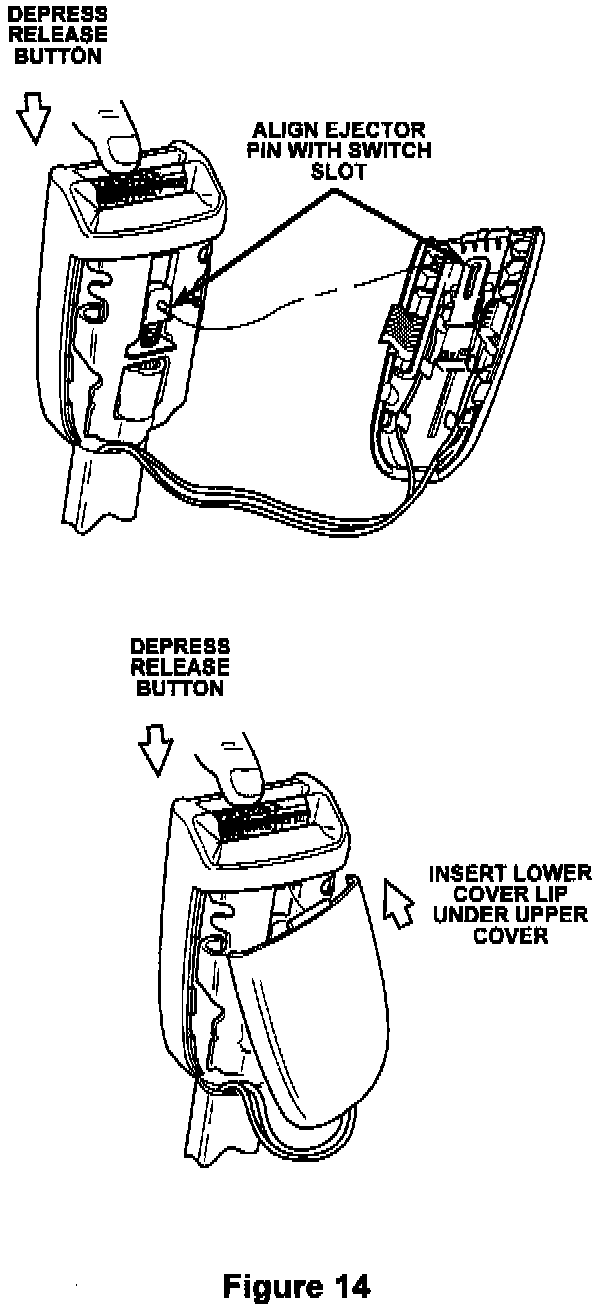 DEPRESS RELEASE BUTTON

ALIGN EJECTOR PIN WITH SWITCH SLOT

DEPRESS RELEASE BUTTON

INSERT LOWER COVER LIP UNDER UPPER COVER

Figure 14