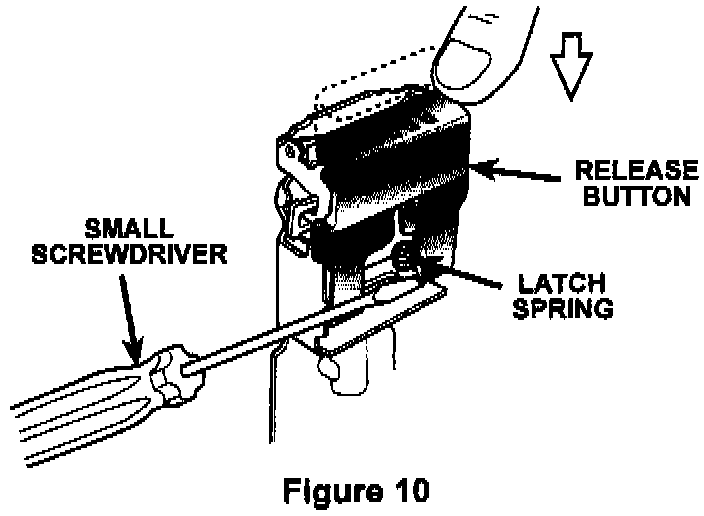 RELEASE BUTTON

SMALL SCREWDRIVER

LATCH SPRING

Figure 10