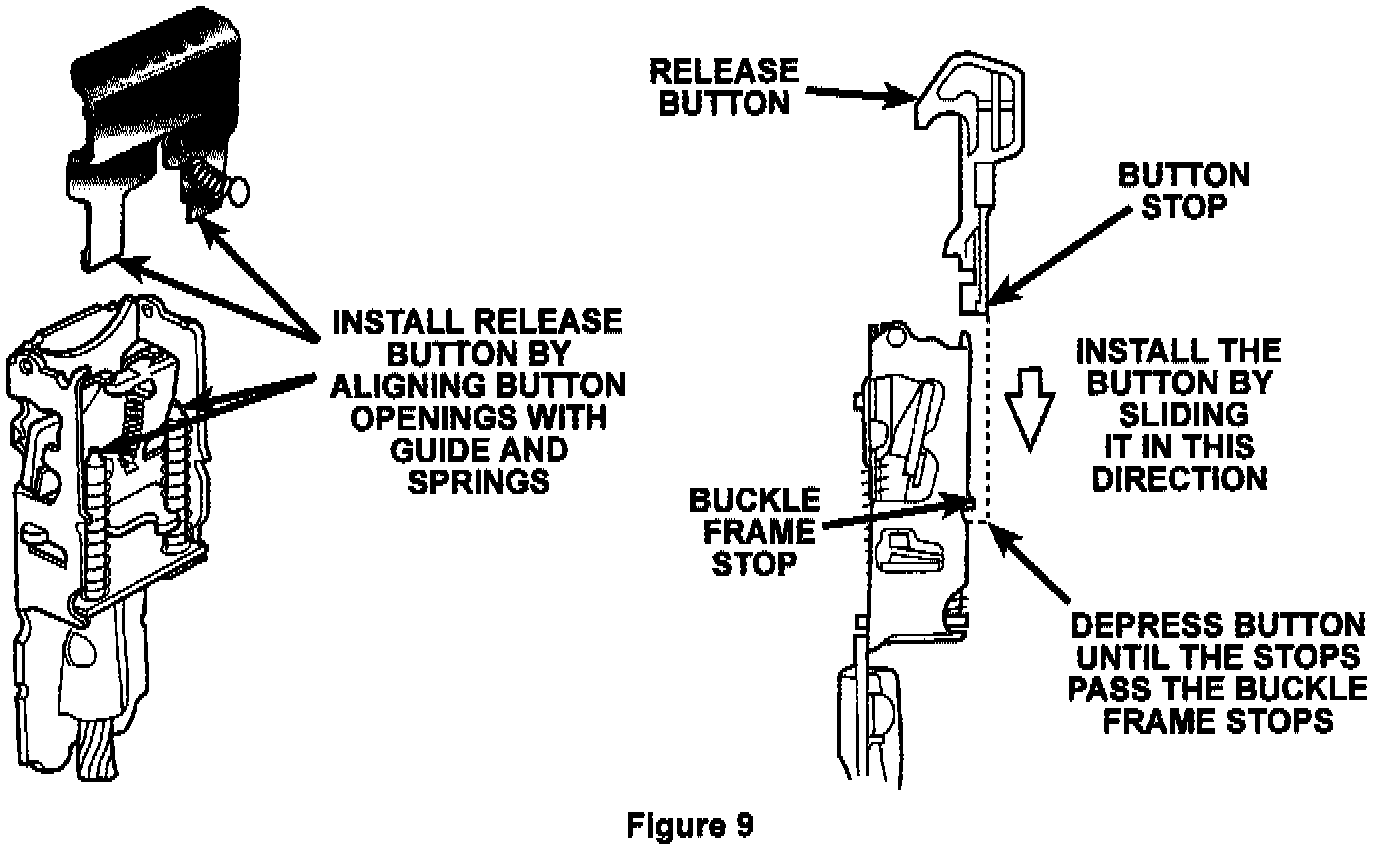 INSTALL RELEASE BUTTON BY ALIGNING BUTTON OPENINGS WITH GUIDE AND SPRINGS

RELEASE BUTTON

BUTTON STOP

INSTALL THE BUTTON BY SLIDING IT IN THIS DIRECTION

BUCKLE FRAME STOP

DEPRESS BUTTON UNTIL THE STOPS PASS THE BUCKLE FRAME STOPS

Figure 9