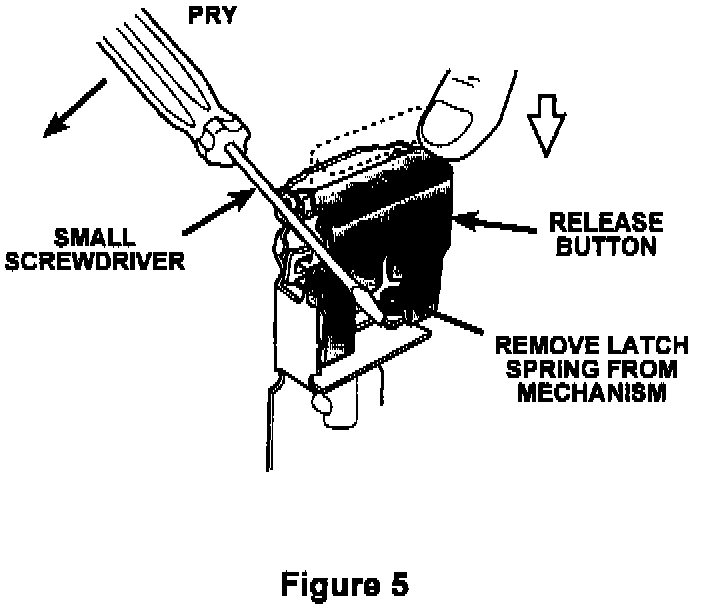 PRY

SMALL SCREWDRIVER

RELEASE BUTTON

REMOVE LATCH SPRING FROM MECHANISM

Figure 5