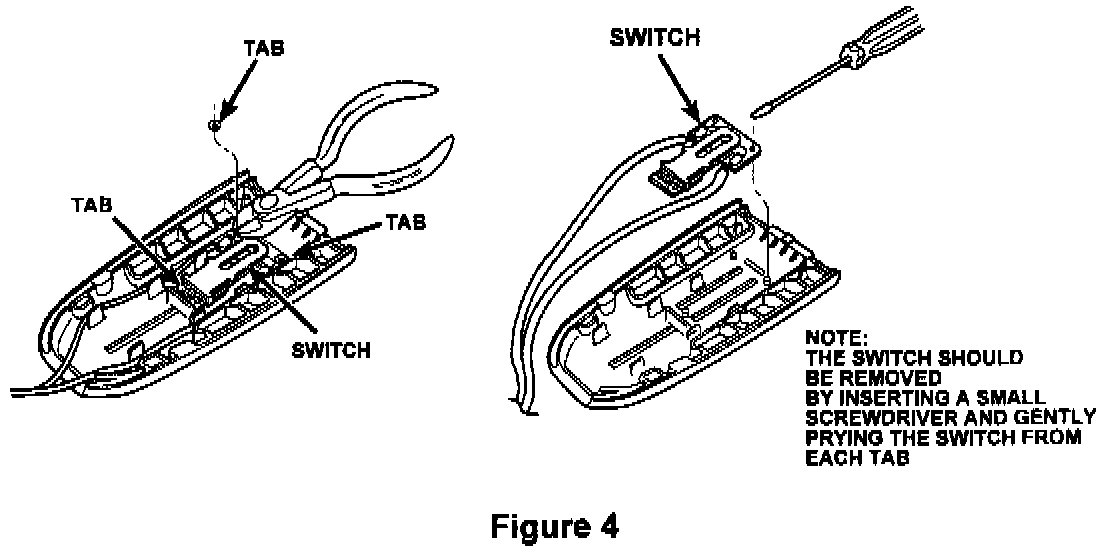 TAB

TAB

TAB

SWITCH

SWITCH

NOTE:
THE SWITCH SHOULD BE REMOVED BY INSERTING A SMALL SCREWDRIVER AND GENTLY PRYING THE SWITCH FROM EACH TAB

Figure 4