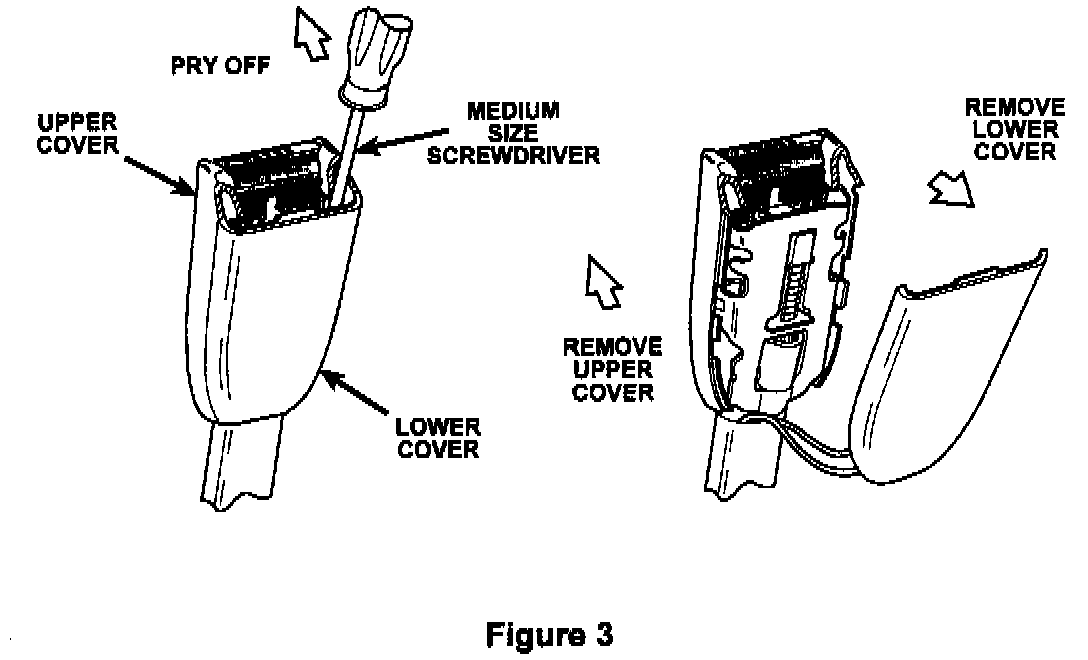 PRY OFF

UPPER COVER

MEDIUM SIZE SCREWDRIVER

LOWER COVER

REMOVE UPPER COVER

REMOVE LOWER COVER

Figure 3