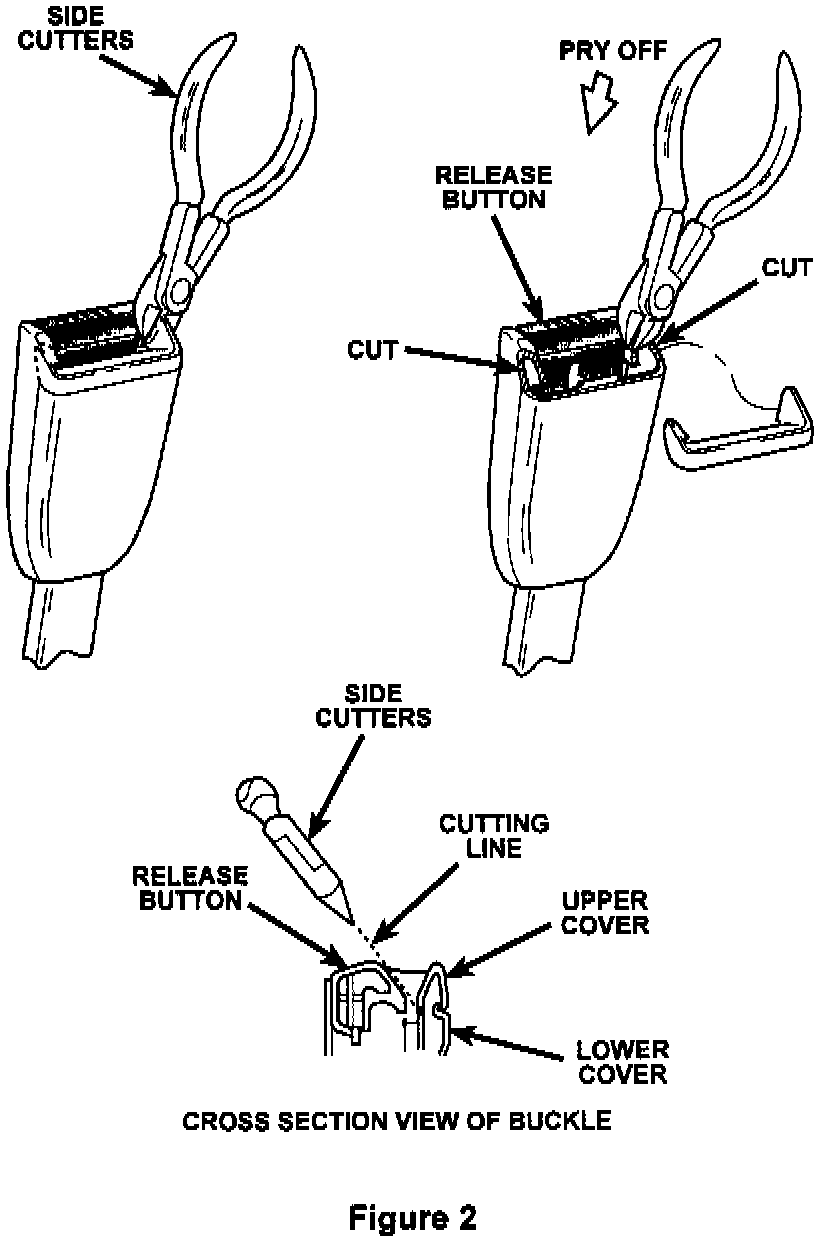 SIDE CUTTERS

PRY OFF

RELEASE BUTTON

CUT

CUT

SIDE CUTTERS

CUTTING LINE

RELEASE BUTTON

UPPER COVER

LOWER COVER

CROSS SECTION VIEW OF BUCKLE

Figure 2