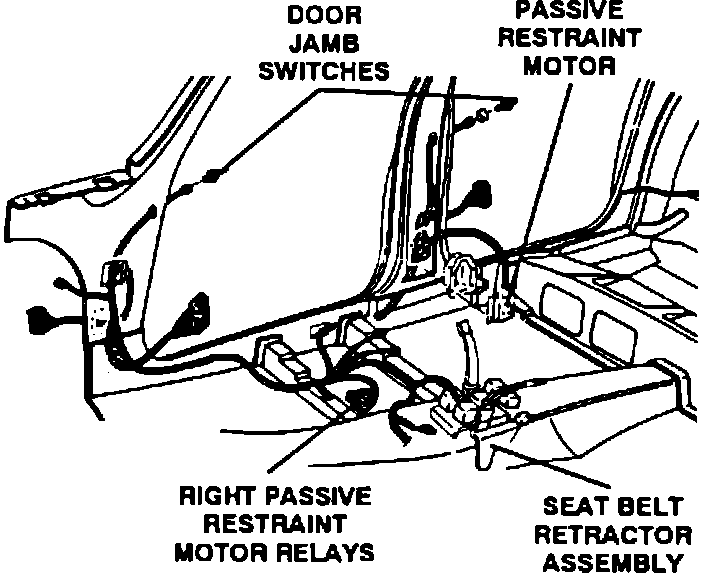 DOOR JAMB SWITCHES

PASSIVE RESTRAINT MOTOR

RIGHT PASSIVE RESTRAINT MOTOR RELAYS

SEAT BELT RETRACTOR ASSEMBLY