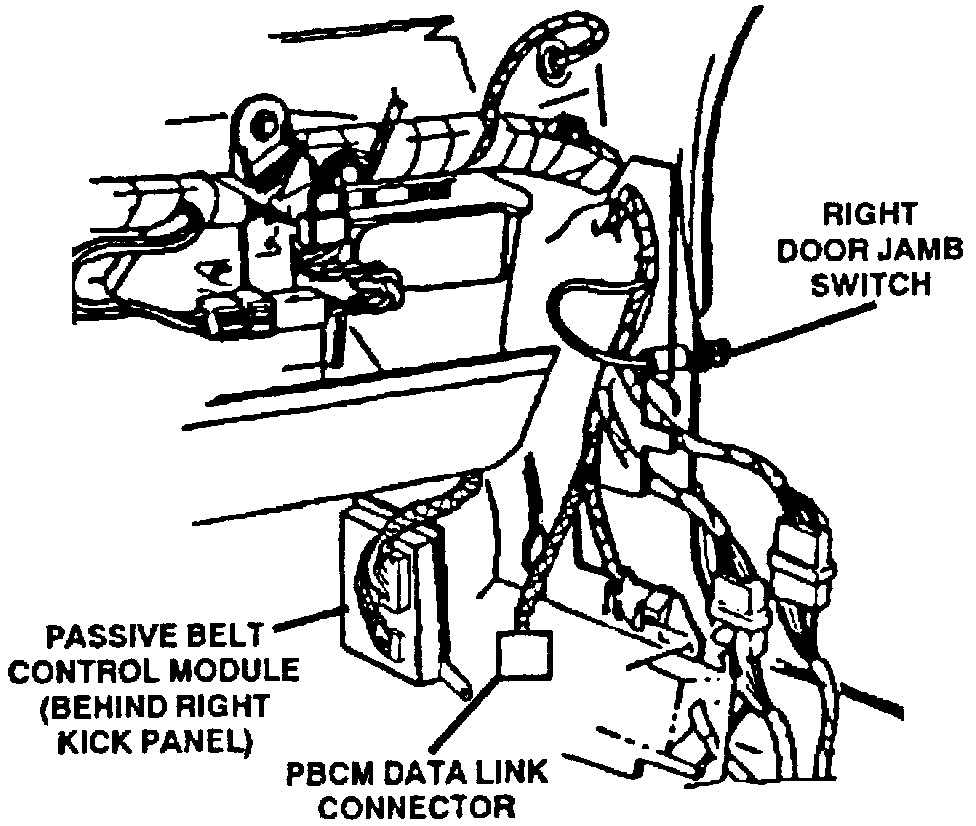 RIGHT DOOR JAMB SWITCH

PASSIVE BELT CONTROL MODULE (BEHIND RIGHT KICK PANEL)

PBCM DATA LINK CONNECTOR