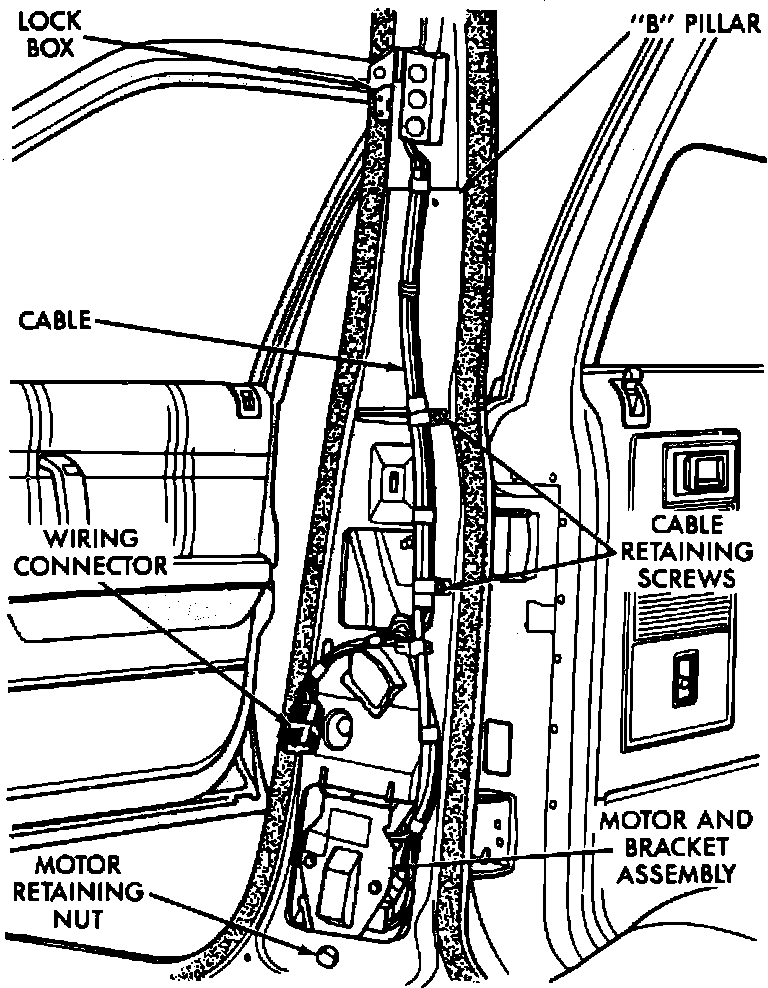 LOCK BOX

"B" PILLAR

CABLE

WIRING CONNECTOR

CABLE RETAINING SCREWS

MOTOR AND BRACKET ASSEMBLY

MOTOR RETAINING NUT