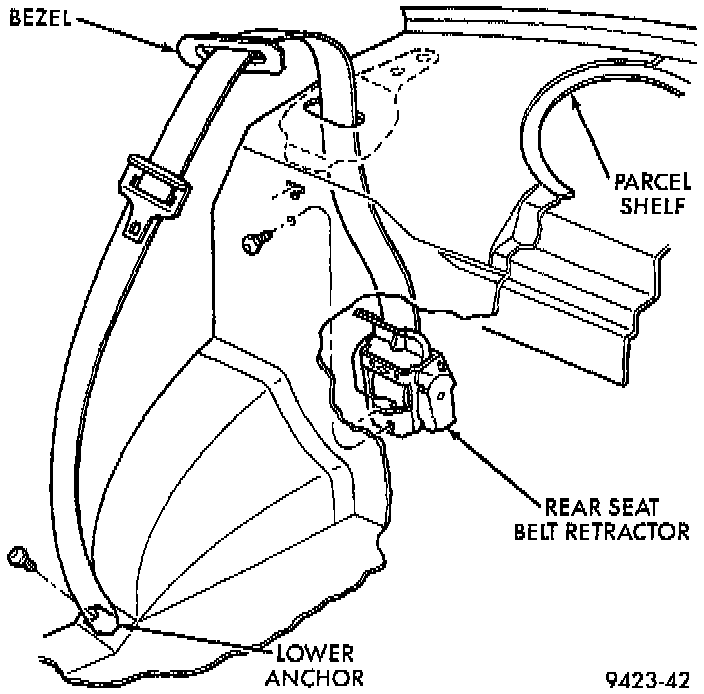 BEZEL

PARCEL SHELF

REAR SEAT BELT RETRACTOR

LOWER ANCHOR

9423-42