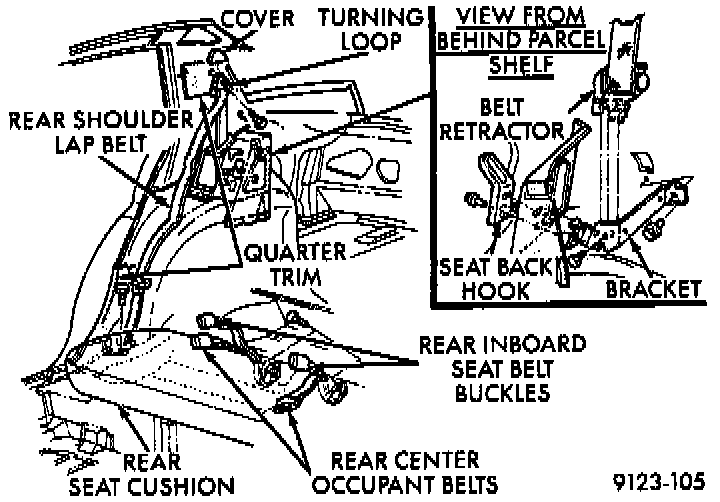 COVER
TURNING LOOP
VIEW FROM BEHIND PARCEL SHELF
REAR SHOULDER LAP BELT
BELT RETRACTOR
QUARTER TRIM
SEAT BACK HOOK
BRACKET
REAR INBOARD SEAT BELT BUCKLES
REAR SEAT CUSHION
REAR CENTER OCCUPANT BELTS
9123-105