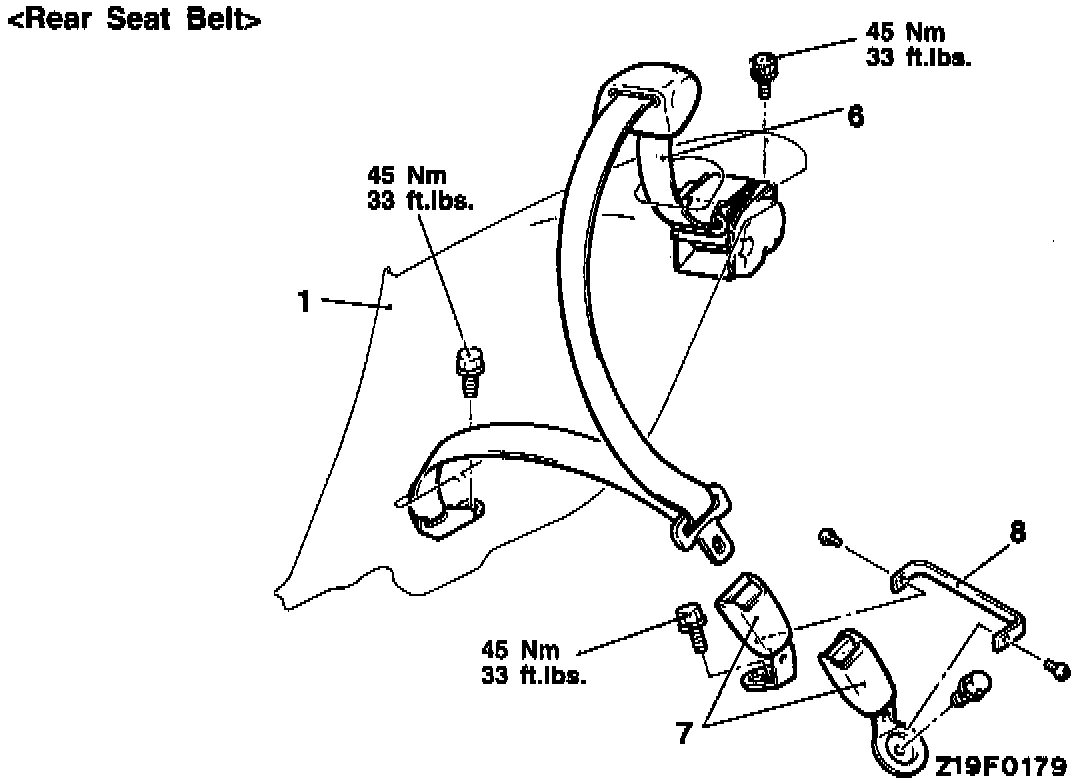 <Rear Seat Belt>

45 Nm
33 ft.lbs.

6

45 Nm
33 ft.lbs.

1

8

45 Nm
33 ft.lbs.

7

Z19F0179