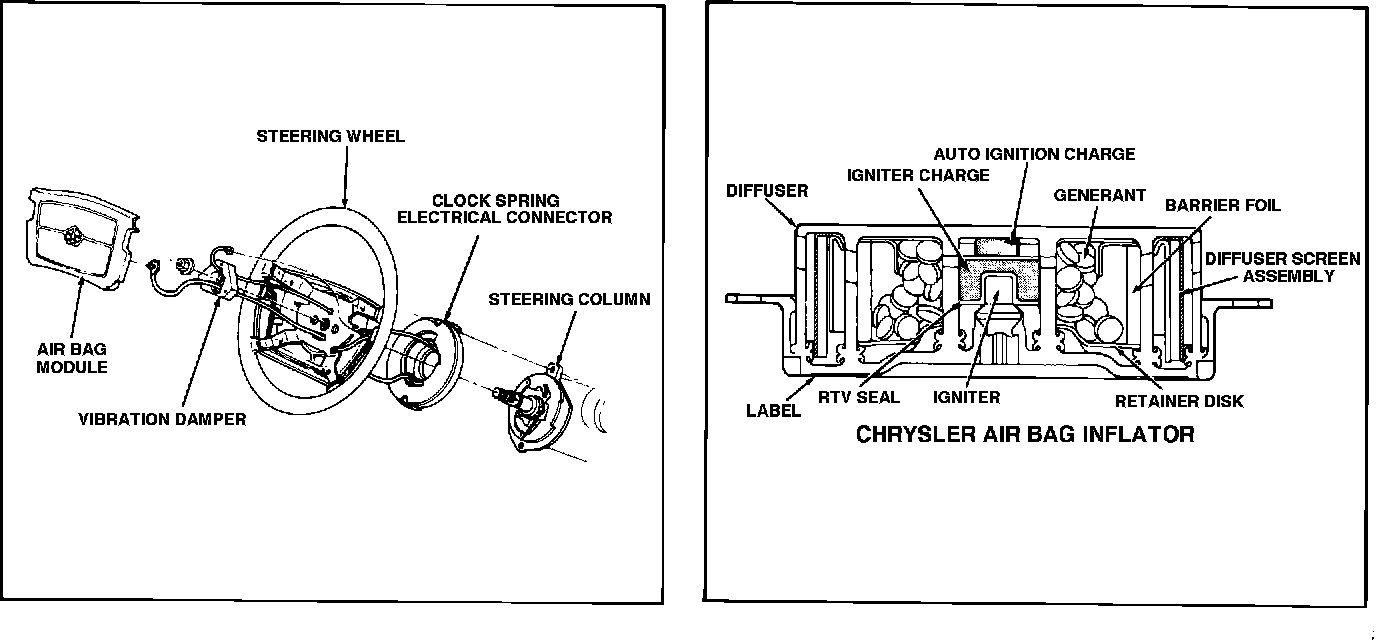 STEERING WHEEL

CLOCK SPRING ELECTRICAL CONNECTOR

STEERING COLUMN

AIR BAG MODULE

VIBRATION DAMPER

AUTO IGNITION CHARGE

IGNITER CHARGE

DIFFUSER

GENERANT

BARRIER FOIL

DIFFUSER SCREEN ASSEMBLY

LABEL

RTV SEAL

IGNITER

RETAINER DISK

CHRYSLER AIR BAG INFLATOR