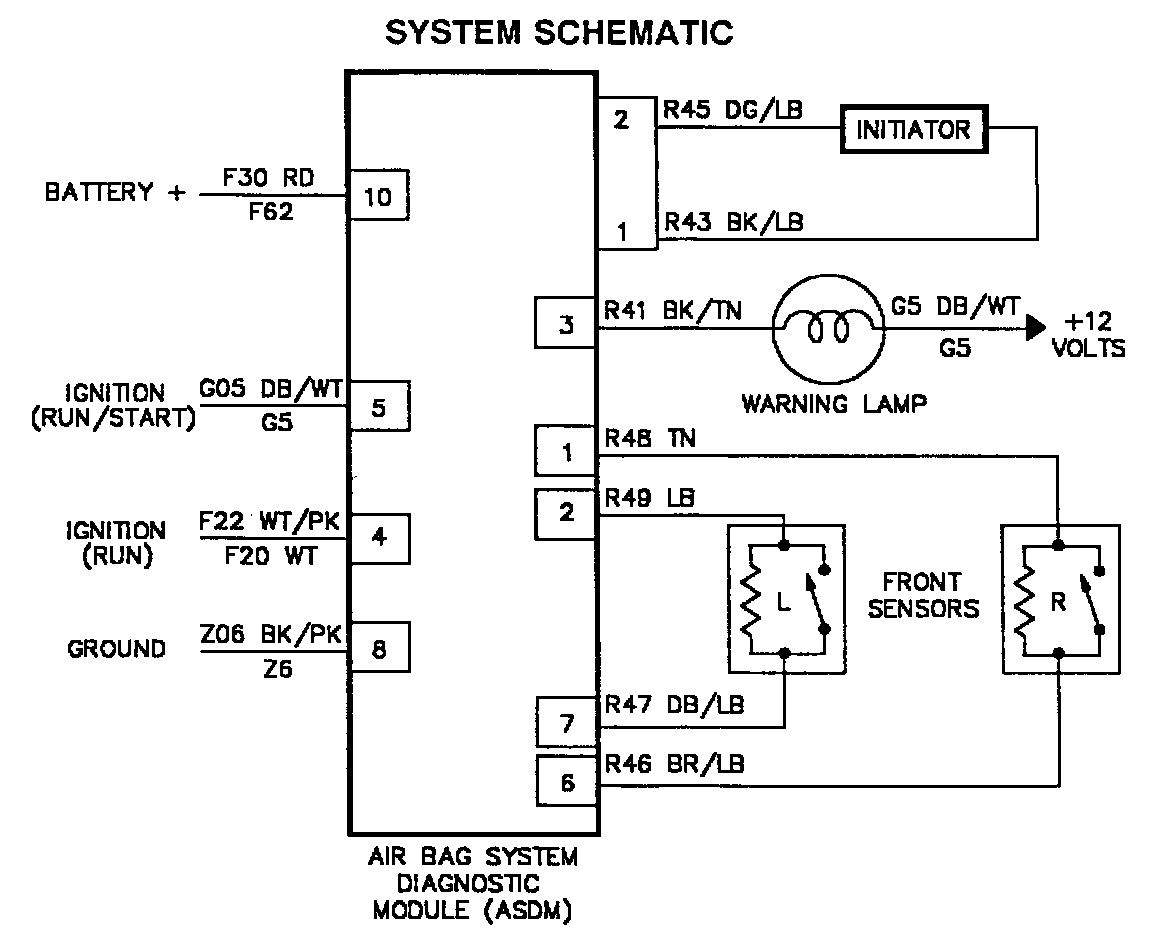 SYSTEM SCHEMATIC

BATTERY +
F30 RD
F62
10

IGNITION (RUN/START)
G05 DB/WT
G5
5

IGNITION (RUN)
F22 WT/PK
F20 WT
4

GROUND
Z06 BK/PK
Z6
8

2
R45 DG/LB
INITIATOR
1
R43 BK/LB

3
R41 BK/TN
G5 DB/WT
G5
+12 VOLTS
WARNING LAMP

1
R48 TN
2
R49 LB
L
FRONT SENSORS
R
7
R47 DB/LB
6
R46 BR/LB

AIR BAG SYSTEM DIAGNOSTIC MODULE (ASDM)