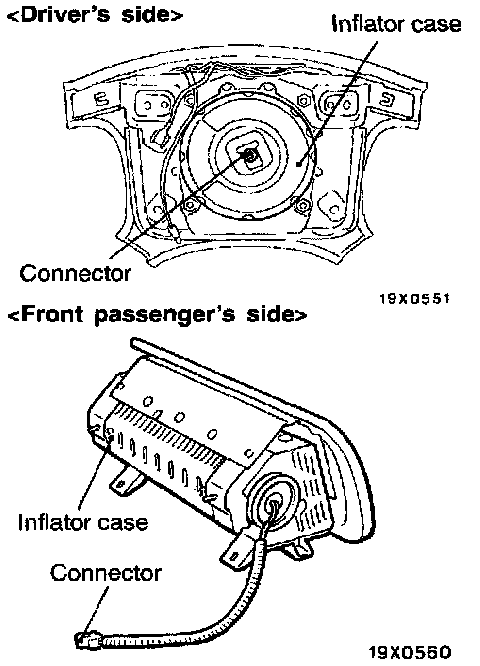 <Driver's side>

Inflator case

Connector

19X0551

<Front passenger's side>

Inflator case

Connector

19X0550