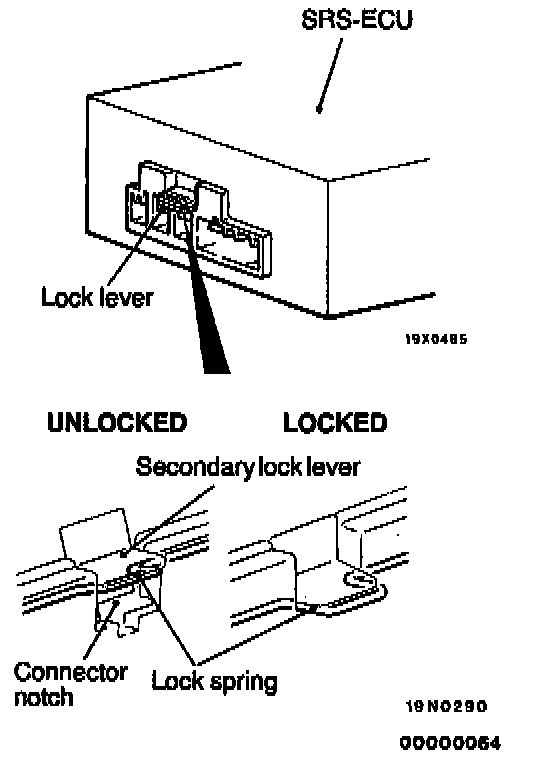 SRS-ECU

Lock lever

19X0485

UNLOCKED

LOCKED

Secondary lock lever

Connector notch

Lock spring

19N0290

00000064