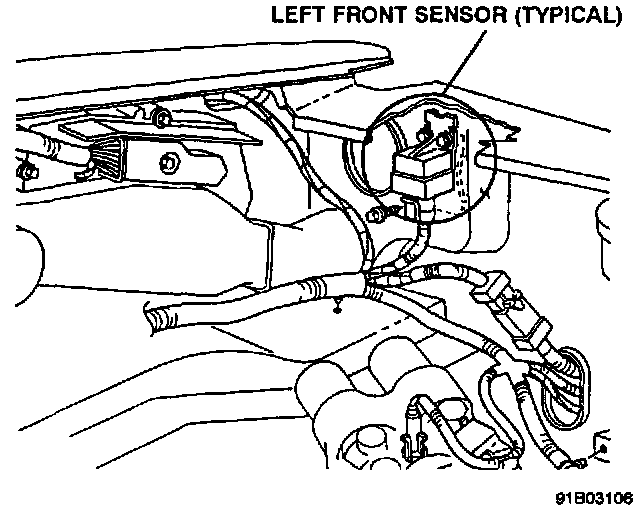 LEFT FRONT SENSOR (TYPICAL)

91B03106