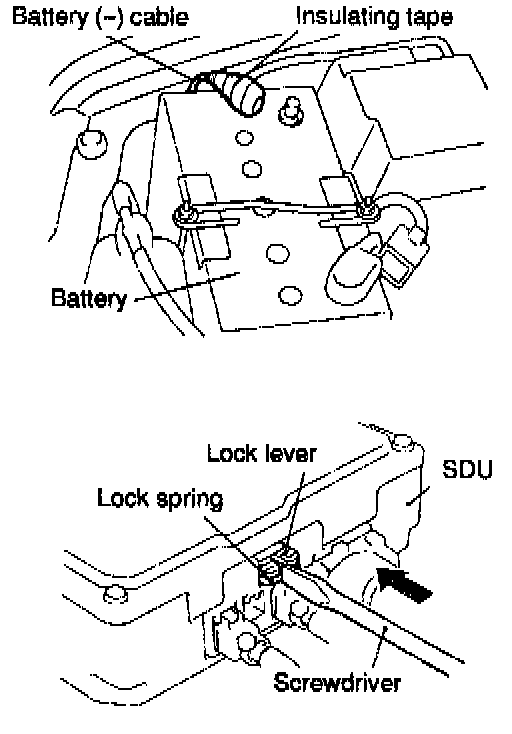 Battery (–) cable
Insulating tape
Battery

Lock lever
SDU
Lock spring
Screwdriver