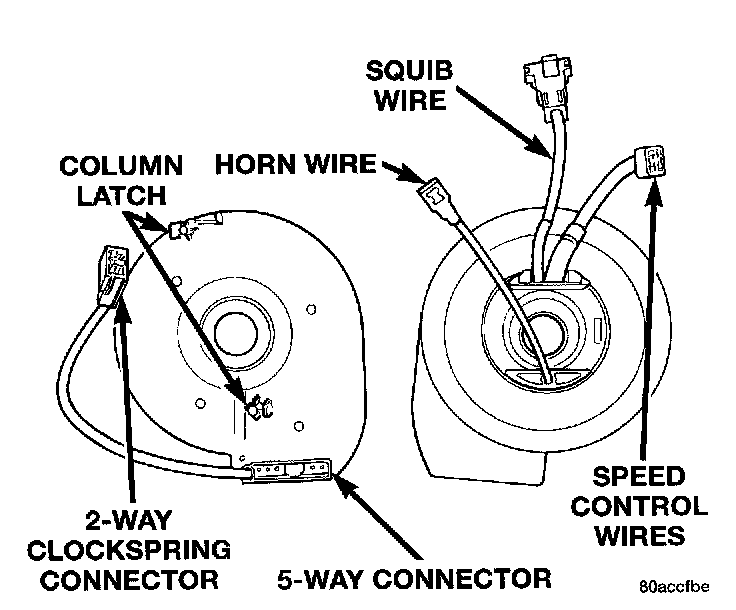 SQUIB WIRE

COLUMN LATCH

HORN WIRE

2-WAY CLOCKSPRING CONNECTOR

5-WAY CONNECTOR

SPEED CONTROL WIRES

80accfbe