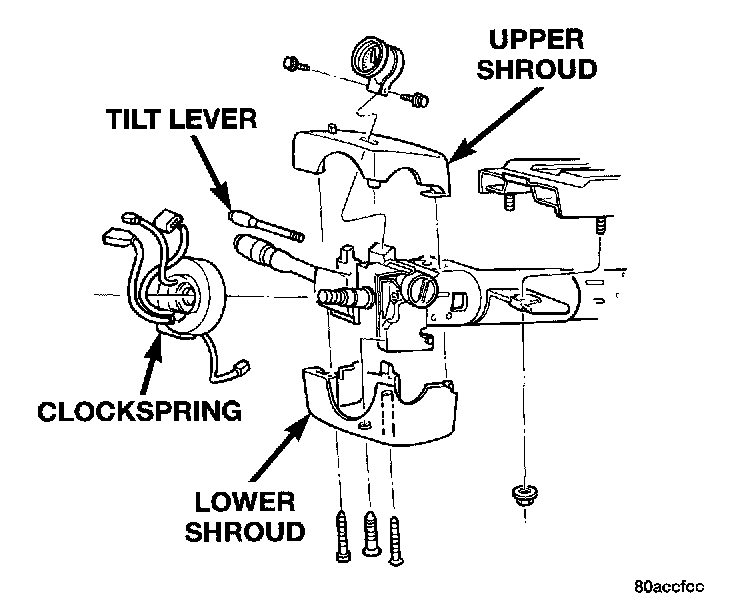 UPPER SHROUD

TILT LEVER

CLOCKSPRING

LOWER SHROUD

80accfcc