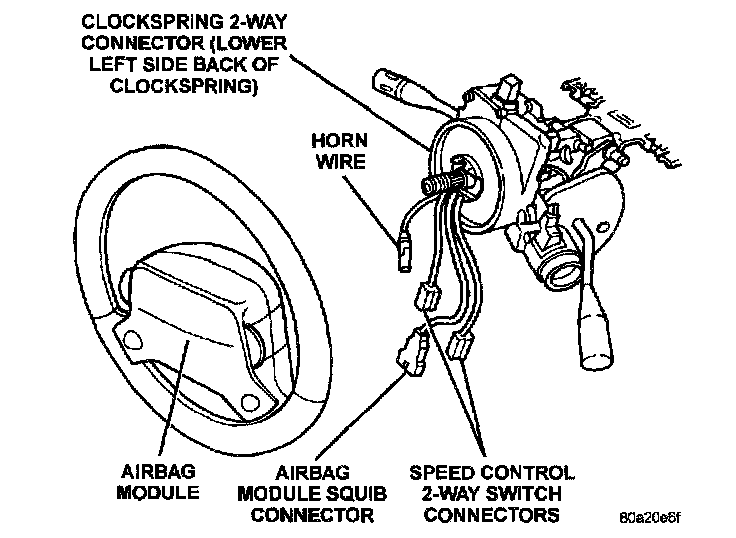 CLOCKSPRING 2-WAY CONNECTOR (LOWER LEFT SIDE BACK OF CLOCKSPRING)

HORN WIRE

AIRBAG MODULE

AIRBAG MODULE SQUIB CONNECTOR

SPEED CONTROL 2-WAY SWITCH CONNECTORS

80a20e6f