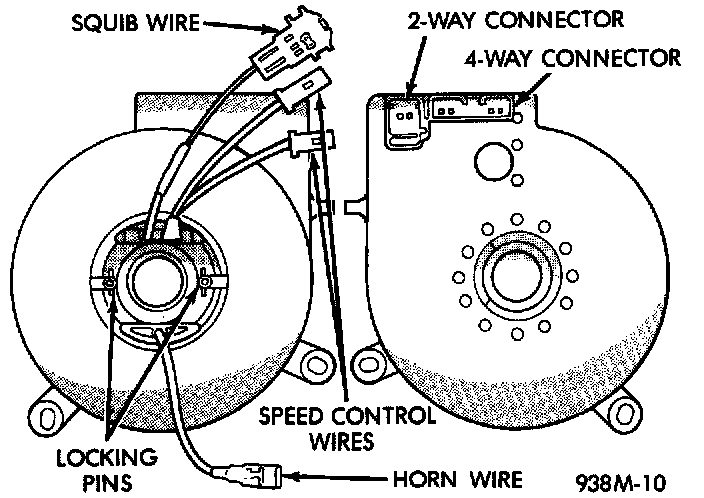 SQUIB WIRE

2-WAY CONNECTOR

4-WAY CONNECTOR

SPEED CONTROL WIRES

LOCKING PINS

HORN WIRE

938M-10