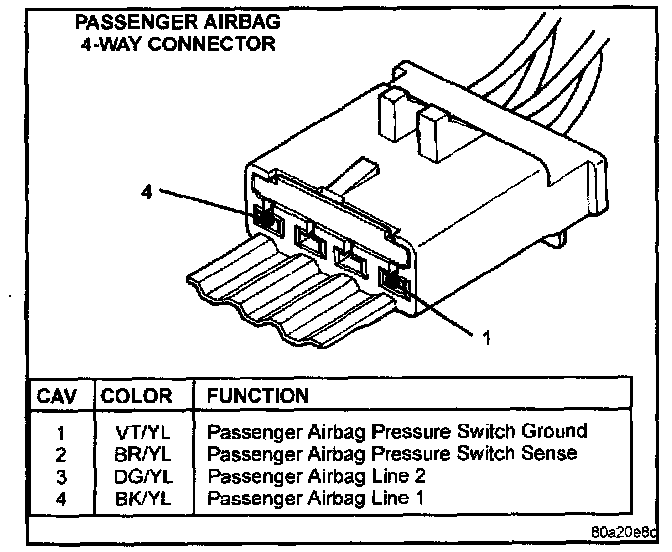 PASSENGER AIRBAG
4-WAY CONNECTOR

4

1

| CAV | COLOR | FUNCTION |
|---|---|---|
| 1 | VT/YL | Passenger Airbag Pressure Switch Ground |
| 2 | BR/YL | Passenger Airbag Pressure Switch Sense |
| 3 | DG/YL | Passenger Airbag Line 2 |
| 4 | BK/YL | Passenger Airbag Line 1 |

80a20e8c