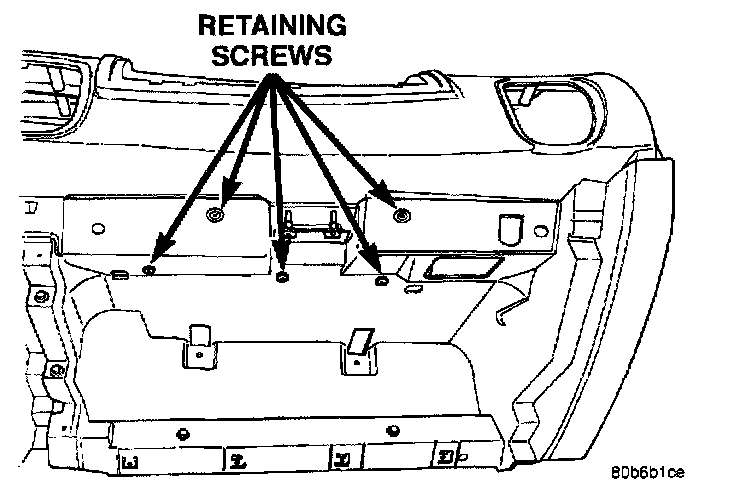 RETAINING SCREWS

80b6b1ce