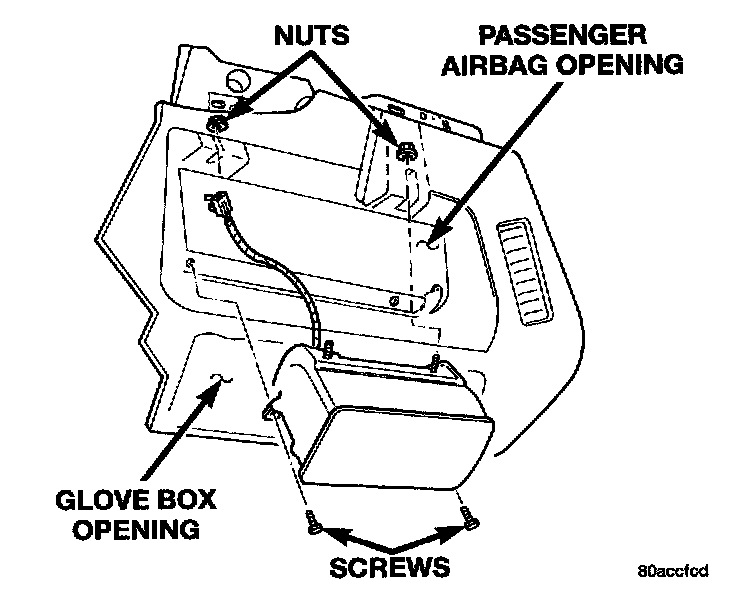 NUTS

PASSENGER AIRBAG OPENING

GLOVE BOX OPENING

SCREWS

80accfcd