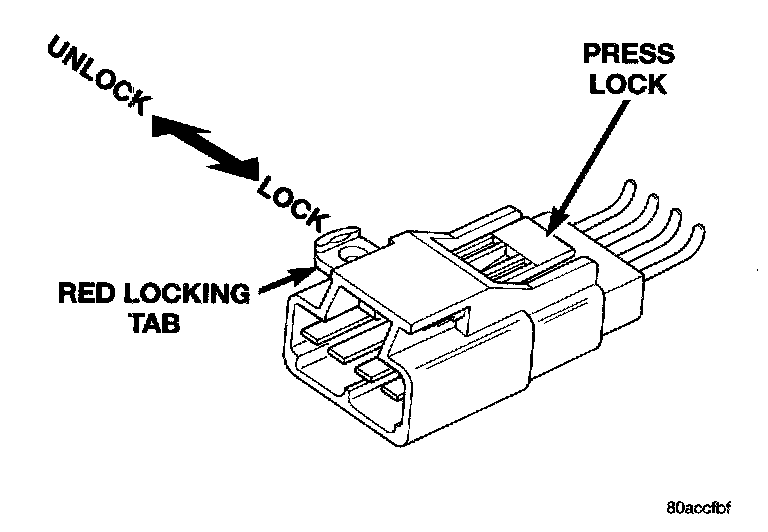 UNLOCK

LOCK

PRESS LOCK

RED LOCKING TAB

80accfbf