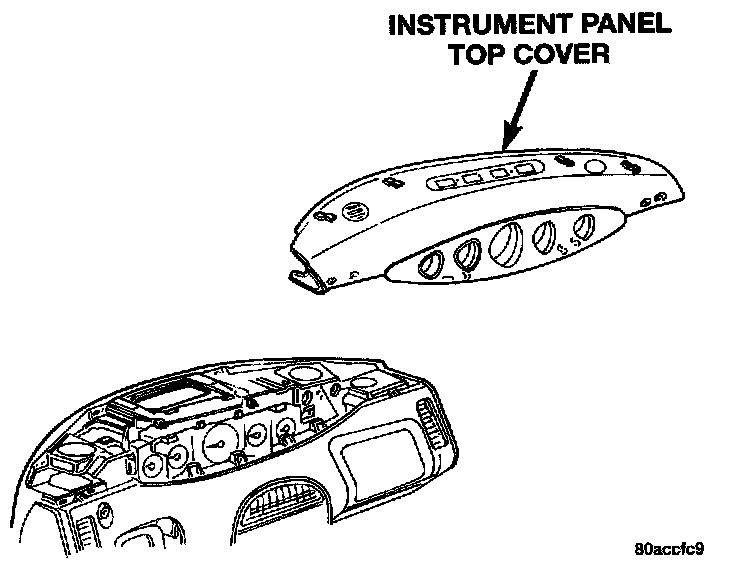 INSTRUMENT PANEL TOP COVER

80accfc9