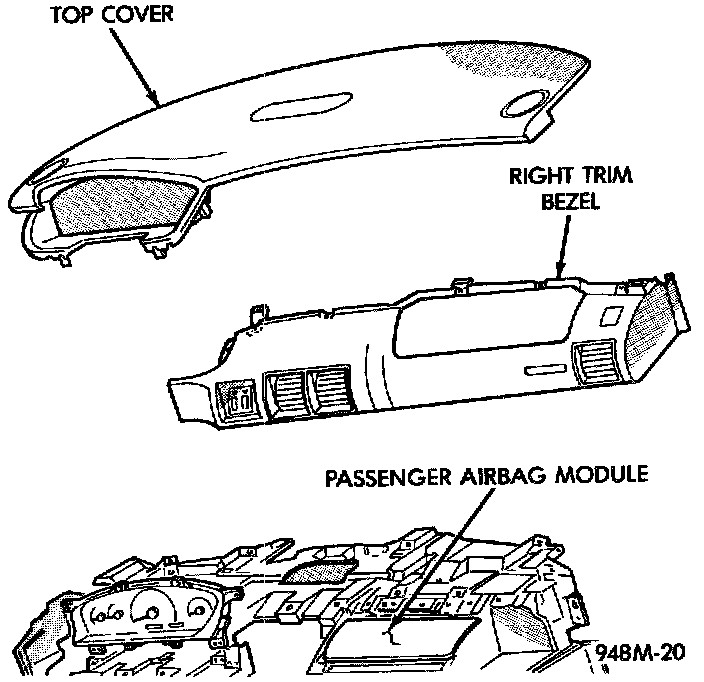 TOP COVER

RIGHT TRIM BEZEL

PASSENGER AIRBAG MODULE

948M-20