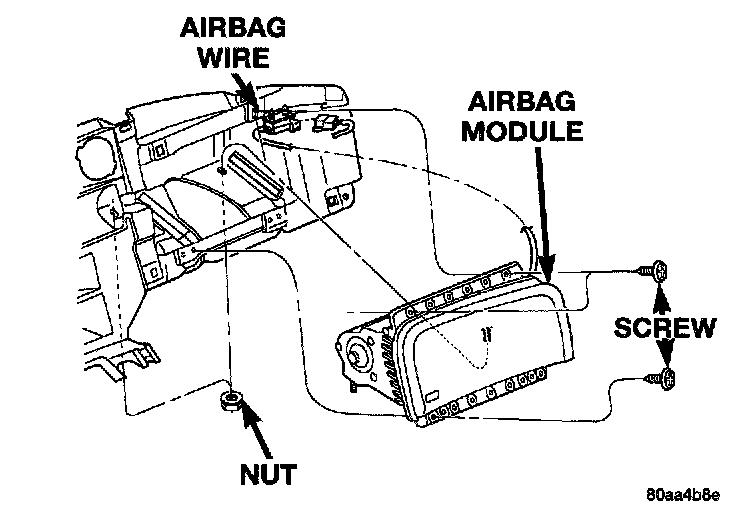 AIRBAG
WIRE

AIRBAG
MODULE

SCREW

NUT

80aa4b8e