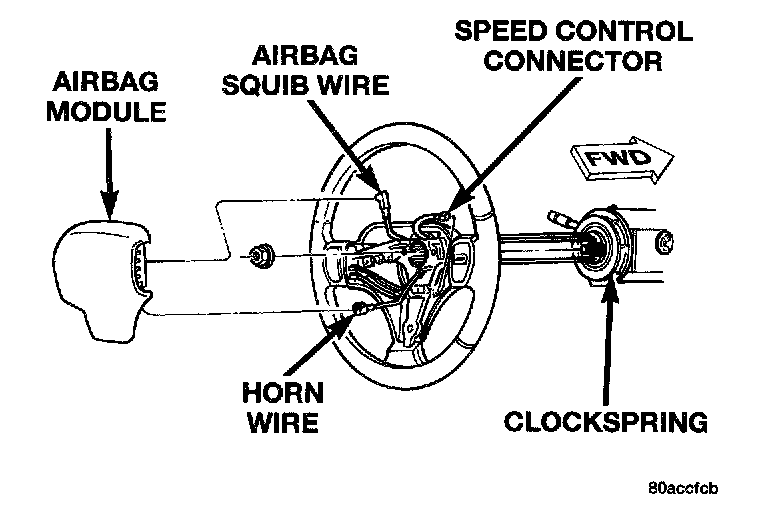 AIRBAG MODULE

AIRBAG SQUIB WIRE

SPEED CONTROL CONNECTOR

FWD

HORN WIRE

CLOCKSPRING

80accfcb