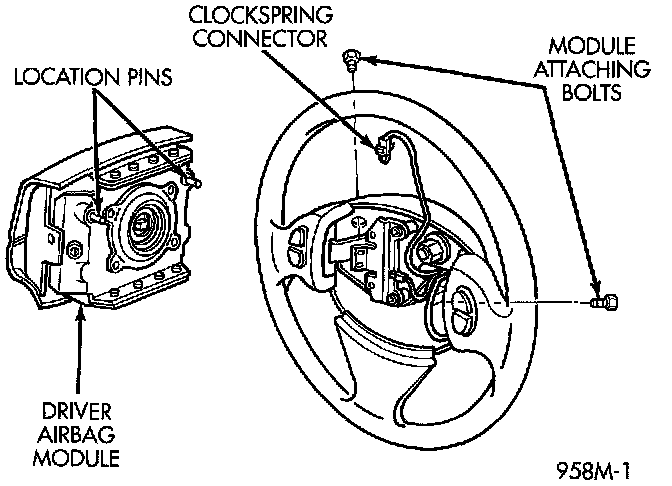 CLOCKSPRING CONNECTOR

LOCATION PINS

MODULE ATTACHING BOLTS

DRIVER AIRBAG MODULE

958M-1