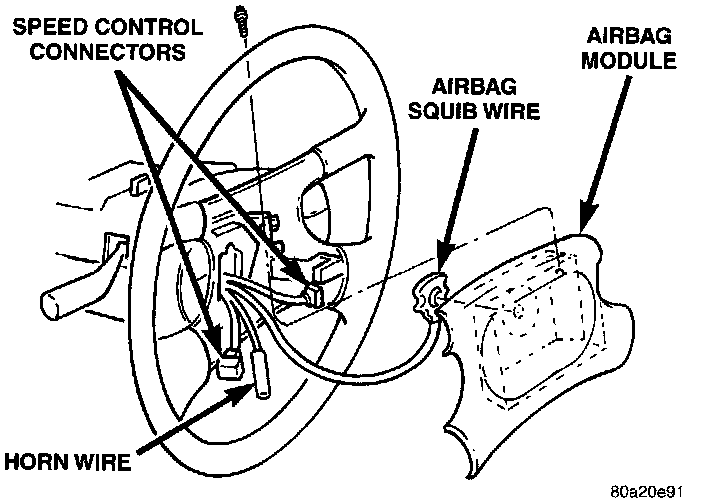 SPEED CONTROL CONNECTORS

AIRBAG MODULE

AIRBAG SQUIB WIRE

HORN WIRE

80a20e91