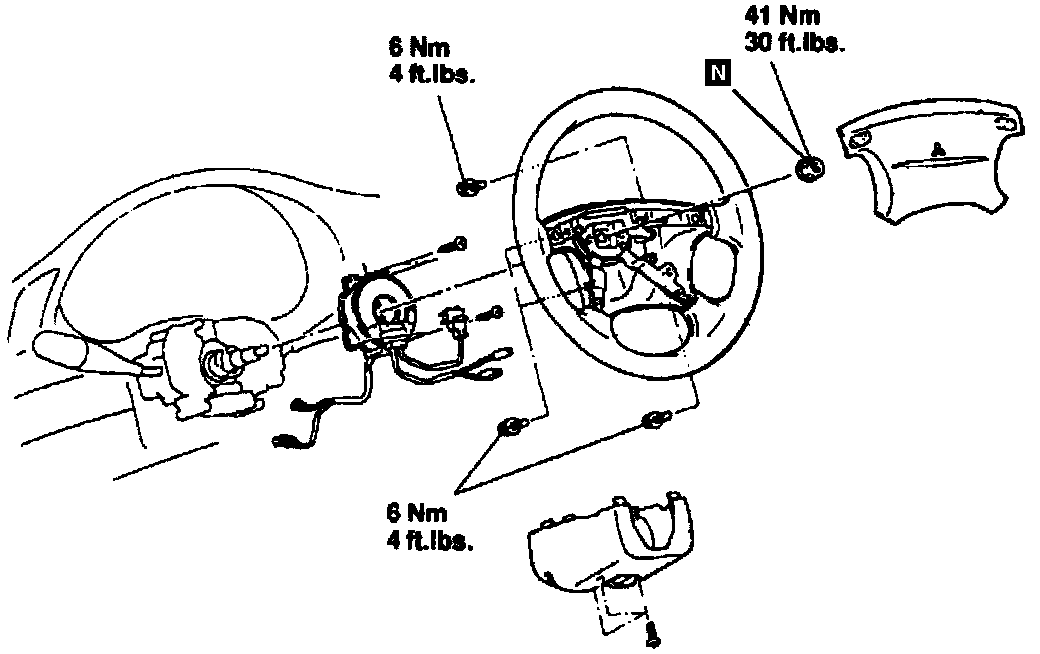 6 Nm
4 ft.lbs.

41 Nm
30 ft.lbs.

N

6 Nm
4 ft.lbs.