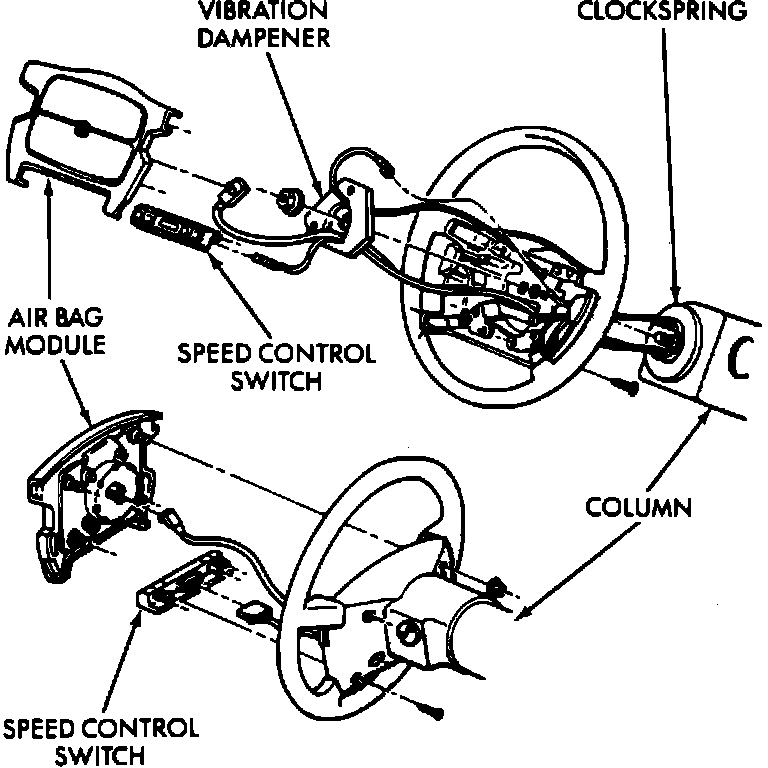 VIBRATION DAMPENER

CLOCKSPRING

AIR BAG MODULE

SPEED CONTROL SWITCH

COLUMN

SPEED CONTROL SWITCH