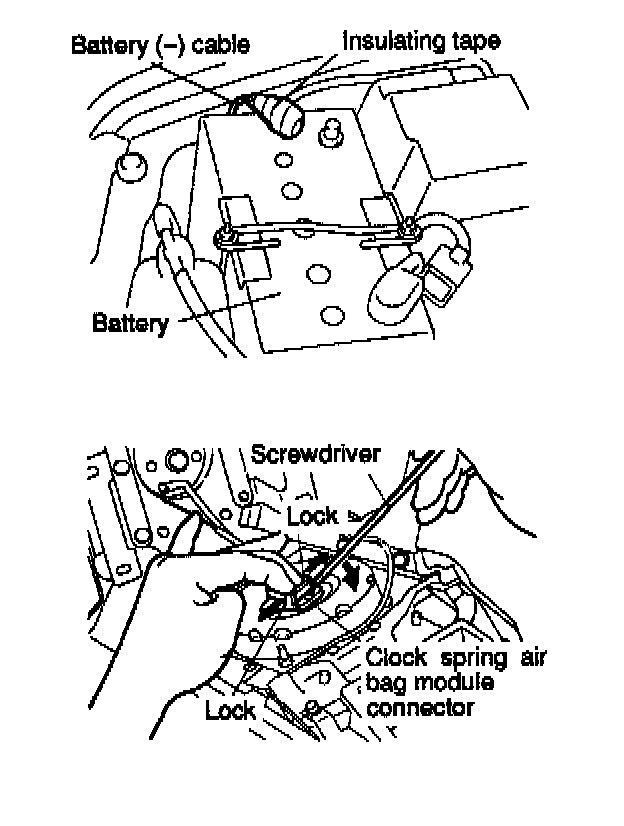 Battery (–) cable
Insulating tape
Battery

Screwdriver
Lock
Clock spring air bag module connector
Lock