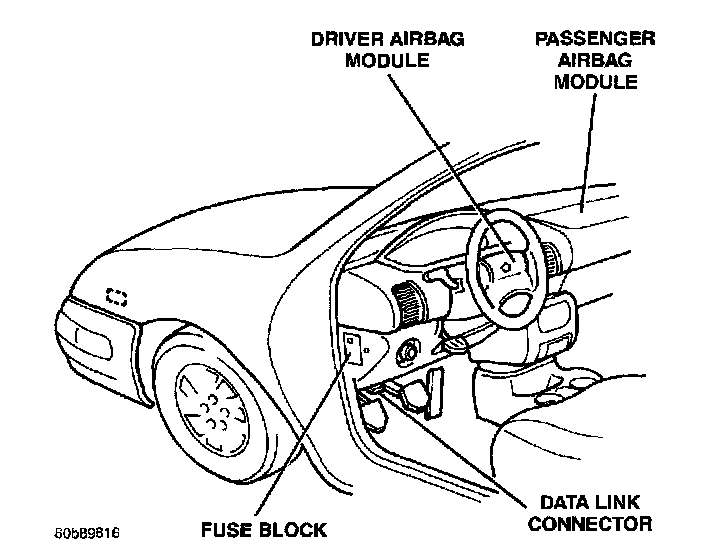 DRIVER AIRBAG MODULE

PASSENGER AIRBAG MODULE

DATA LINK CONNECTOR

FUSE BLOCK

80b89816