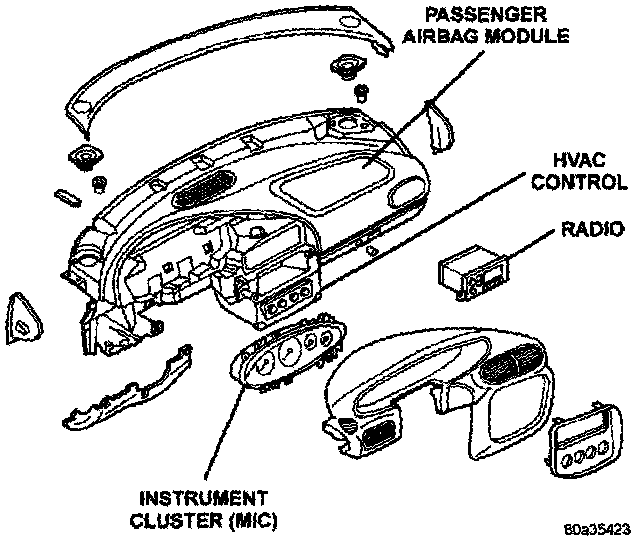 PASSENGER AIRBAG MODULE

HVAC CONTROL

RADIO

INSTRUMENT CLUSTER (MIC)

80a35423