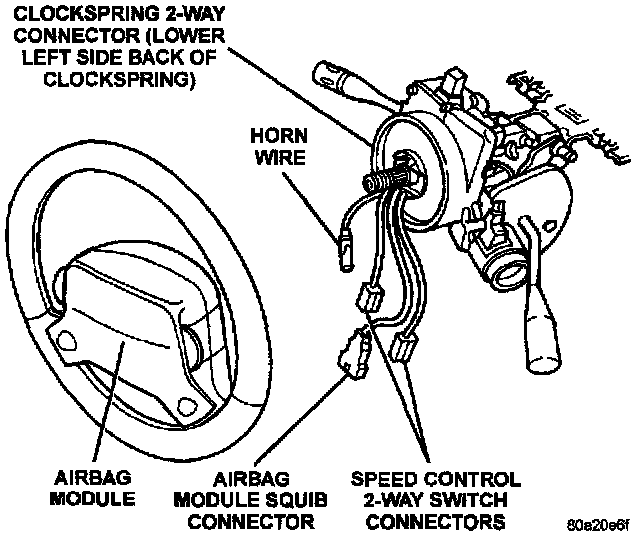 CLOCKSPRING 2-WAY CONNECTOR (LOWER LEFT SIDE BACK OF CLOCKSPRING)

HORN WIRE

AIRBAG MODULE

AIRBAG MODULE SQUIB CONNECTOR

SPEED CONTROL 2-WAY SWITCH CONNECTORS

80a20e6f