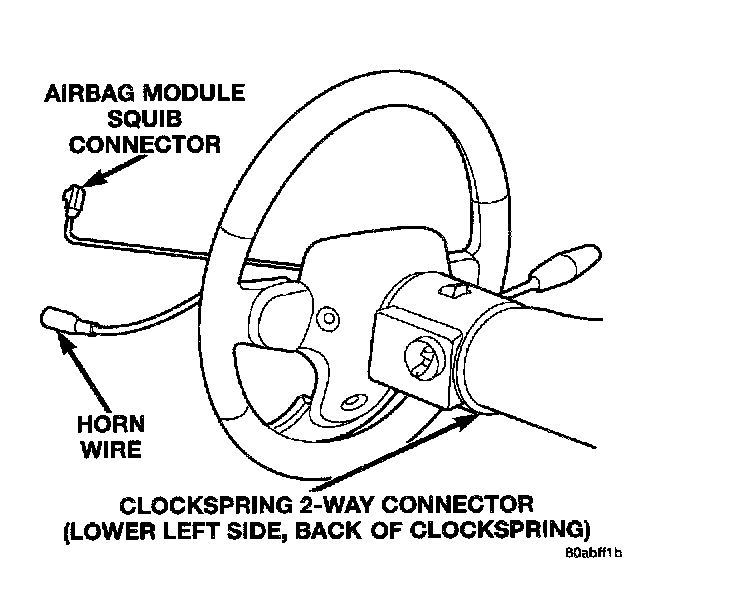 AIRBAG MODULE SQUIB CONNECTOR

HORN WIRE

CLOCKSPRING 2-WAY CONNECTOR (LOWER LEFT SIDE, BACK OF CLOCKSPRING)

80abff1b