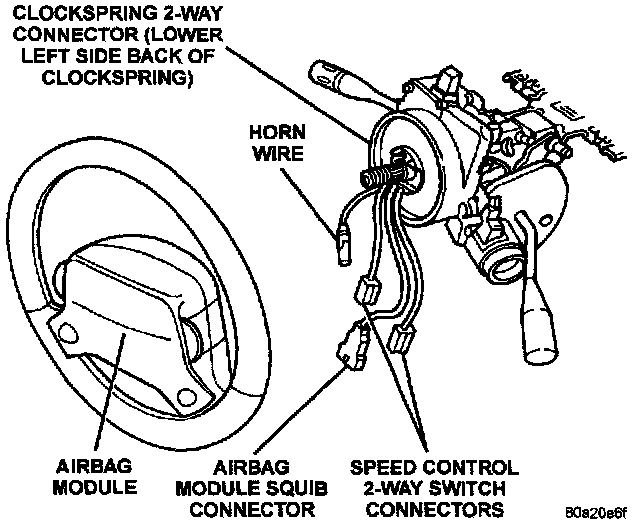 CLOCKSPRING 2-WAY CONNECTOR (LOWER LEFT SIDE BACK OF CLOCKSPRING)

HORN WIRE

AIRBAG MODULE

AIRBAG MODULE SQUIB CONNECTOR

SPEED CONTROL 2-WAY SWITCH CONNECTORS

80a20e6f