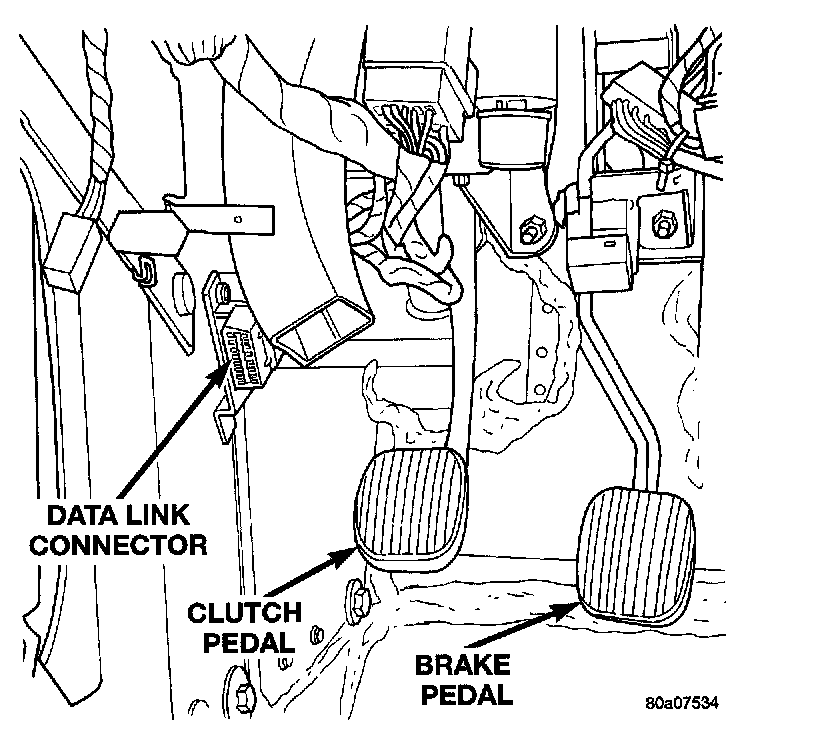 DATA LINK CONNECTOR

CLUTCH PEDAL

BRAKE PEDAL

80a07534