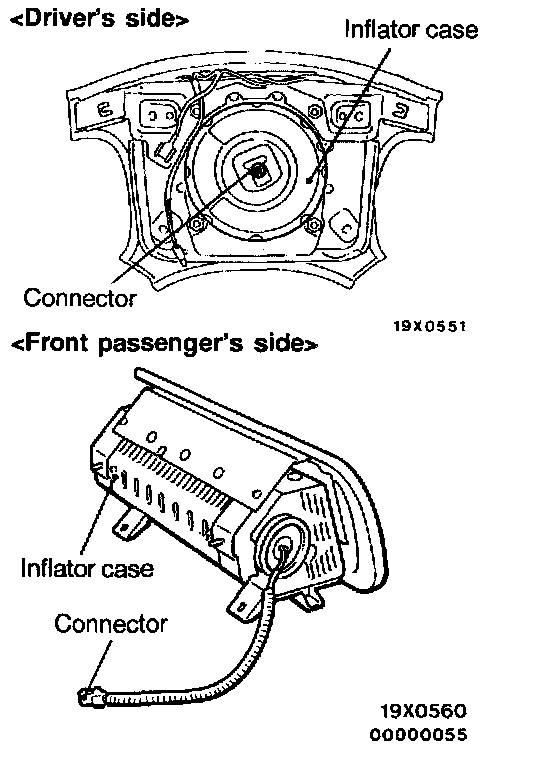 <Driver's side>

Inflator case

Connector

19X0551

<Front passenger's side>

Inflator case

Connector

19X0560
00000055