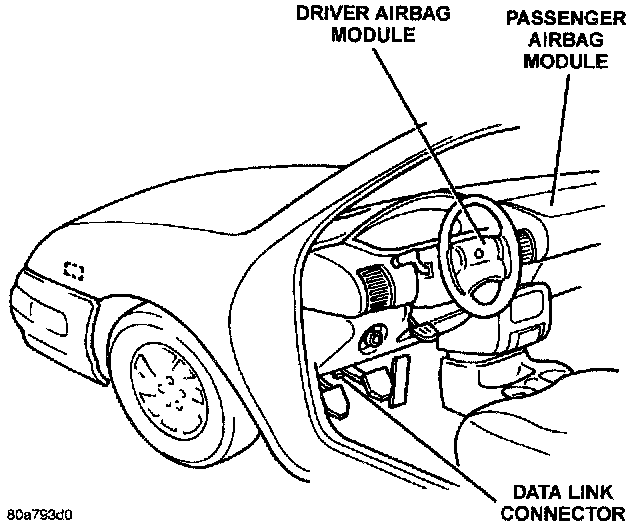 DRIVER AIRBAG MODULE

PASSENGER AIRBAG MODULE

DATA LINK CONNECTOR

80a793d0