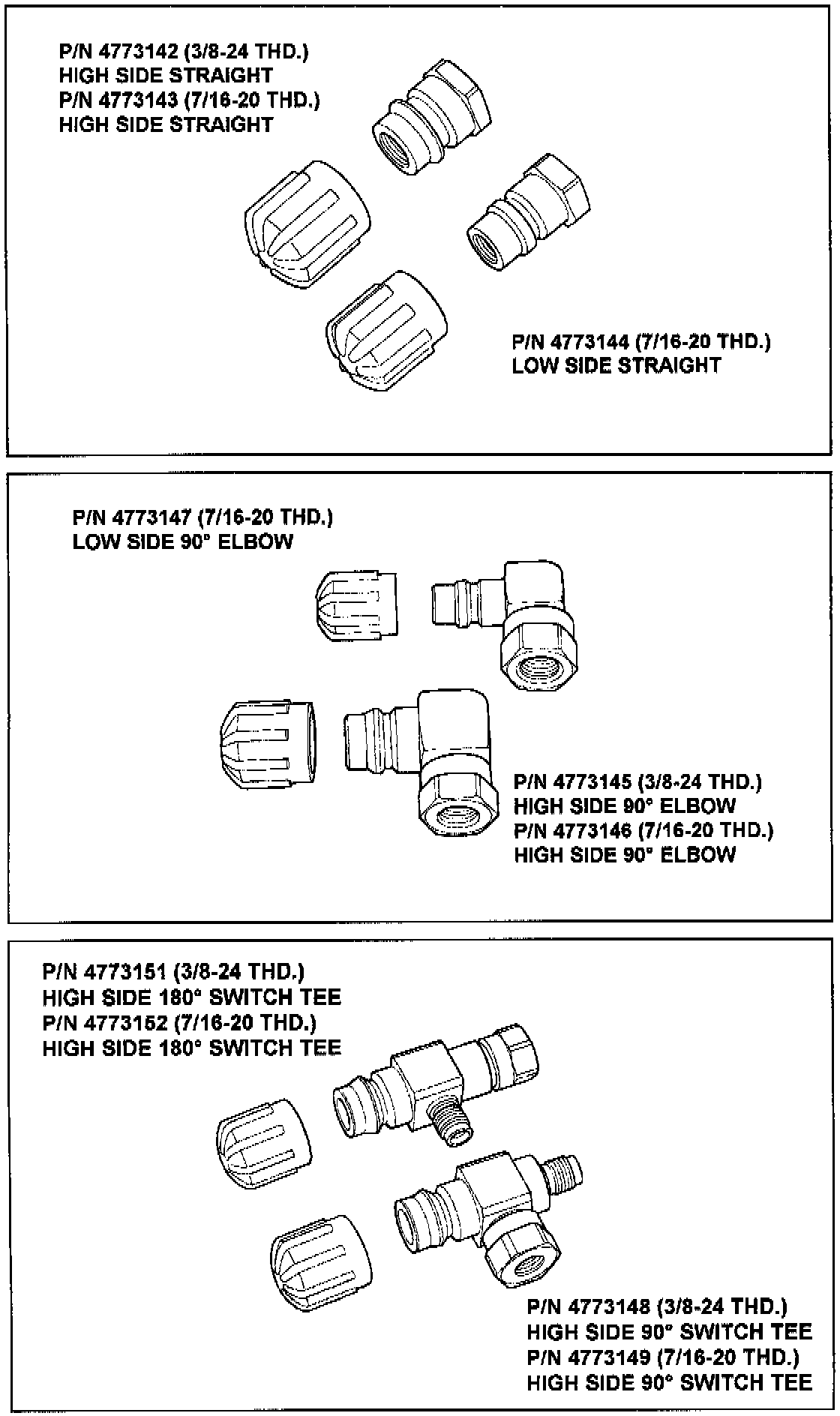 P/N 4773142 (3/8-24 THD.)
HIGH SIDE STRAIGHT
P/N 4773143 (7/16-20 THD.)
HIGH SIDE STRAIGHT

P/N 4773144 (7/16-20 THD.)
LOW SIDE STRAIGHT

P/N 4773147 (7/16-20 THD.)
LOW SIDE 90° ELBOW

P/N 4773145 (3/8-24 THD.)
HIGH SIDE 90° ELBOW
P/N 4773146 (7/16-20 THD.)
HIGH SIDE 90° ELBOW

P/N 4773151 (3/8-24 THD.)
HIGH SIDE 180° SWITCH TEE
P/N 4773152 (7/16-20 THD.)
HIGH SIDE 180° SWITCH TEE

P/N 4773148 (3/8-24 THD.)
HIGH SIDE 90° SWITCH TEE
P/N 4773149 (7/16-20 THD.)
HIGH SIDE 90° SWITCH TEE