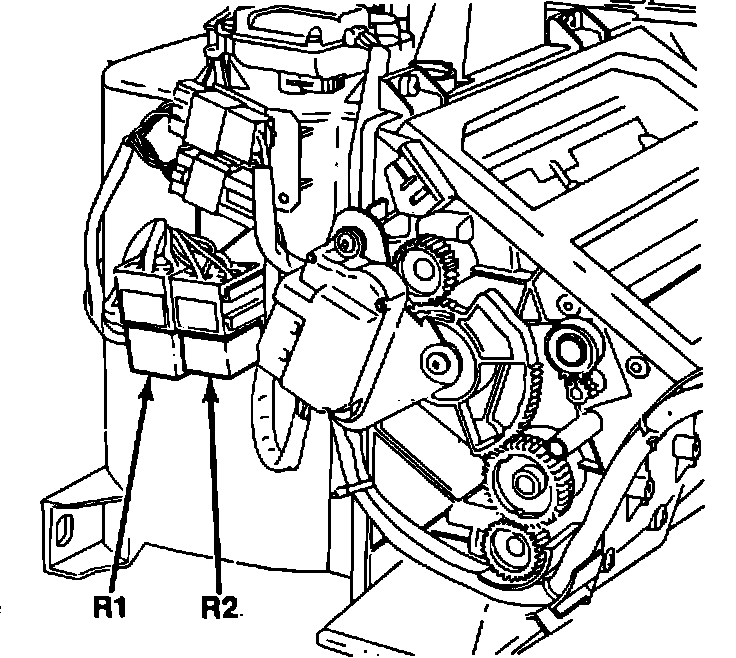 R1
R2