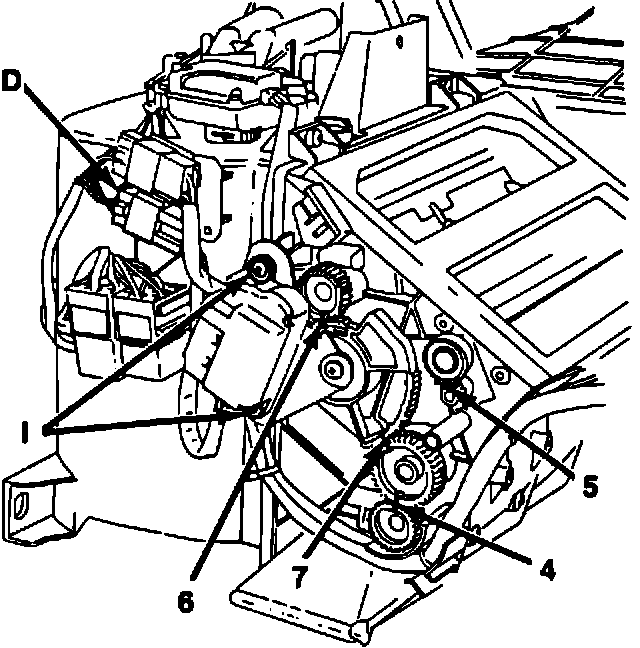 D

I

5

4

7

6