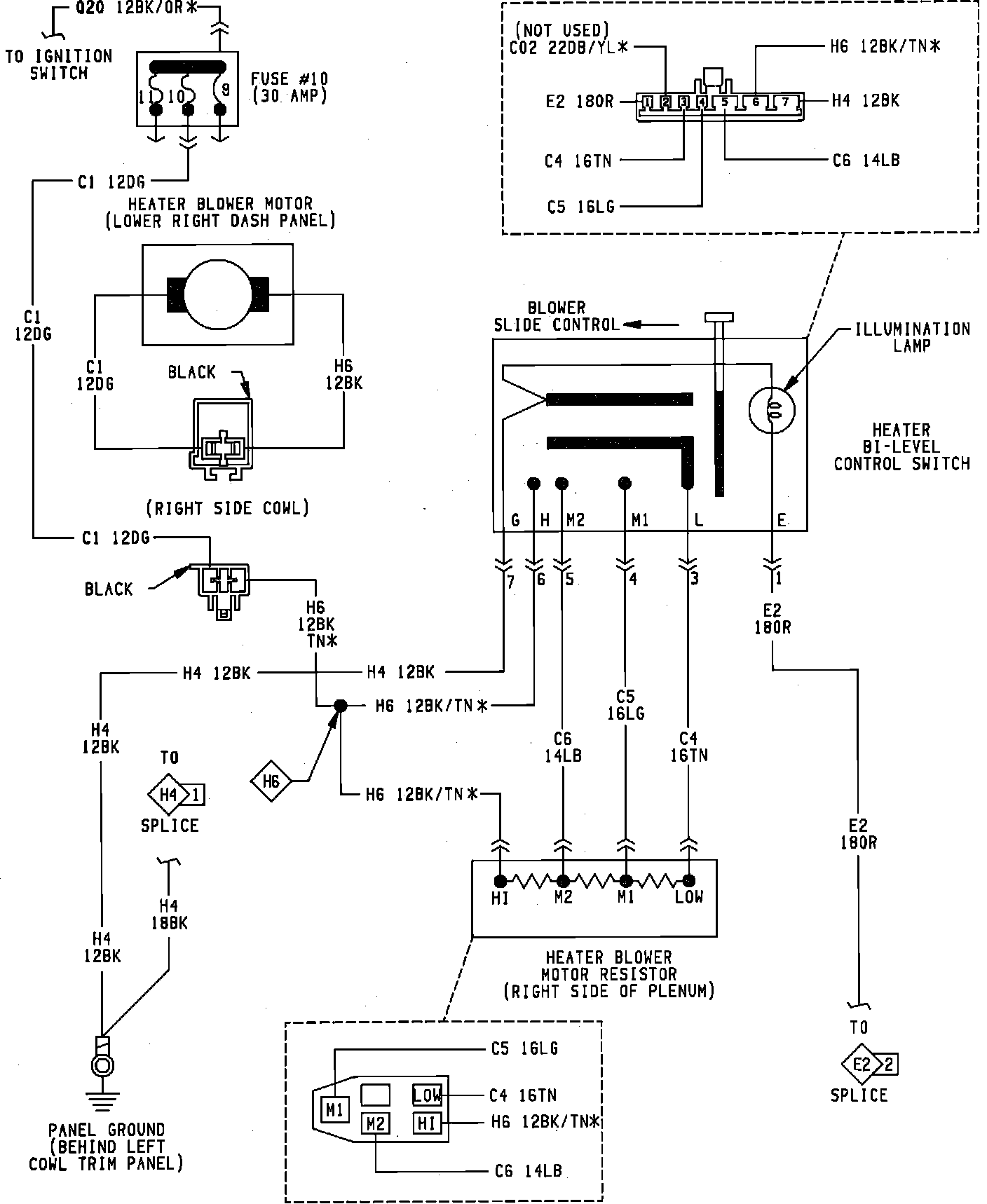 Q20 12BK/OR*

TO IGNITION SWITCH

11 10 9

FUSE #10 (30 AMP)

C1 12DG

HEATER BLOWER MOTOR (LOWER RIGHT DASH PANEL)

C1 12DG

C1 12DG

BLACK

H6 12BK

(RIGHT SIDE COWL)

C1 12DG

BLACK

H6 12BK TN*

H4 12BK

H4 12BK

H6 12BK/TN*

H4 12BK

TO

H4 1

SPLICE

H6

H6 12BK/TN*

H4 18BK

H4 12BK

PANEL GROUND (BEHIND LEFT COWL TRIM PANEL)

(NOT USED) C02 22DB/YL*

H6 12BK/TN*

E2 18OR

1 2 3 4 5 6 7

H4 12BK

C4 16TN

C6 14LB

C5 16LG

BLOWER SLIDE CONTROL

ILLUMINATION LAMP

HEATER BI-LEVEL CONTROL SWITCH

G H M2 M1 L E

7 6 5 4 3 1

E2 18OR

C5 16LG

C6 14LB

C4 16TN

E2 18OR

HI M2 M1 LOW

HEATER BLOWER MOTOR RESISTOR (RIGHT SIDE OF PLENUM)

TO

E2 2

SPLICE

C5 16LG

M1

LOW

C4 16TN

M2

HI

H6 12BK/TN*

C6 14LB