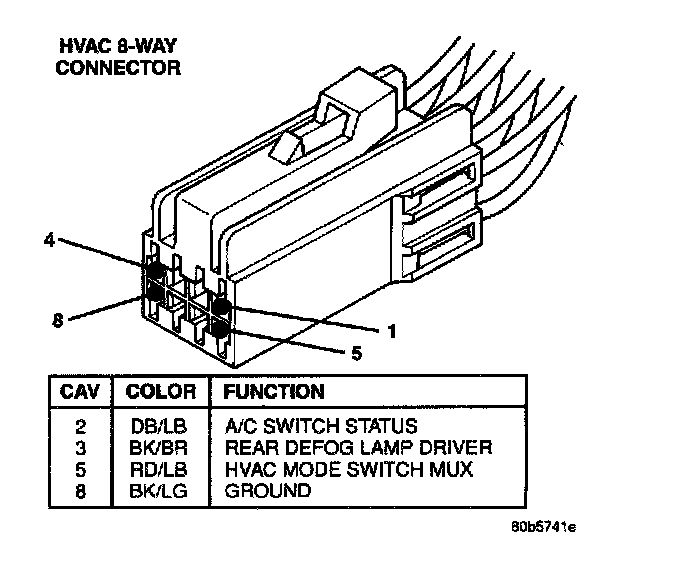 HVAC 8-WAY CONNECTOR

4

8

1

5

| CAV | COLOR | FUNCTION |
|---|---|---|
| 2 | DB/LB | A/C SWITCH STATUS |
| 3 | BK/BR | REAR DEFOG LAMP DRIVER |
| 5 | RD/LB | HVAC MODE SWITCH MUX |
| 8 | BK/LG | GROUND |

80b5741e