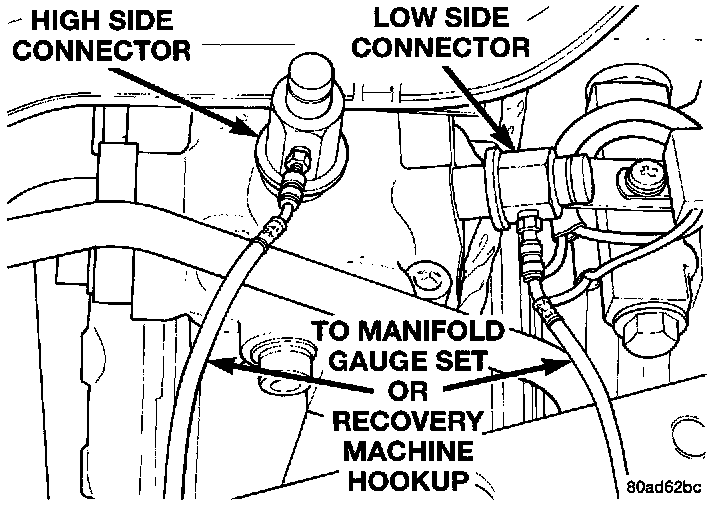 HIGH SIDE CONNECTOR

LOW SIDE CONNECTOR

TO MANIFOLD GAUGE SET OR RECOVERY MACHINE HOOKUP

80ad62bc